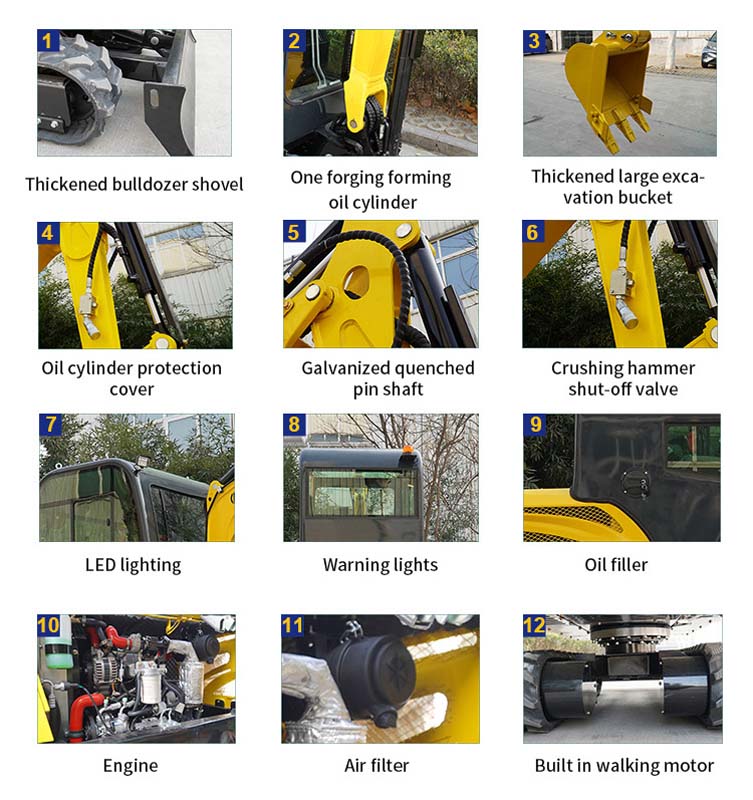 1
Thickened bulldozer shovel

2
One forging forming oil cylinder

3
Thickened large excavation bucket

4
Oil cylinder protection cover

5
Galvanized quenched pin shaft

6
Crushing hammer shut-off valve

7
LED lighting

8
Warning lights

9
Oil filler

10
Engine

11
Air filter

12
Built in walking motor